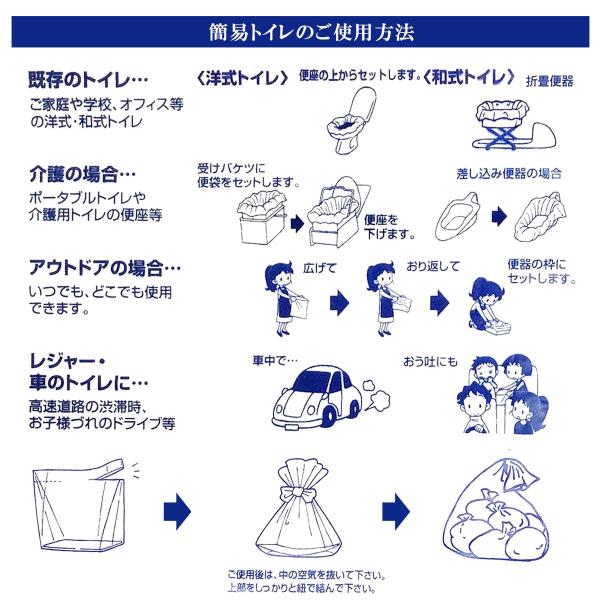 簡易トイレのご使用方法

既存のトイレ…
ご家庭や学校、オフィス等の洋式・和式トイレ

〈洋式トイレ〉 便座の上からセットします。 〈和式トイレ〉 折畳便器

介護の場合…
ポータブルトイレや介護用トイレの便座等

受けバケツに便袋をセットします。

便座を下げます。

差し込み便器の場合

アウトドアの場合…
いつでも、どこでも使用できます。

広げて

おり返して

便器の枠にセットします。

レジャー・車のトイレに…
高速道路の渋滞時、お子様づれのドライブ等

車中で…

おう吐にも

ご使用後は、中の空気を抜いて下さい。
上部をしっかりと紐で結んで下さい。