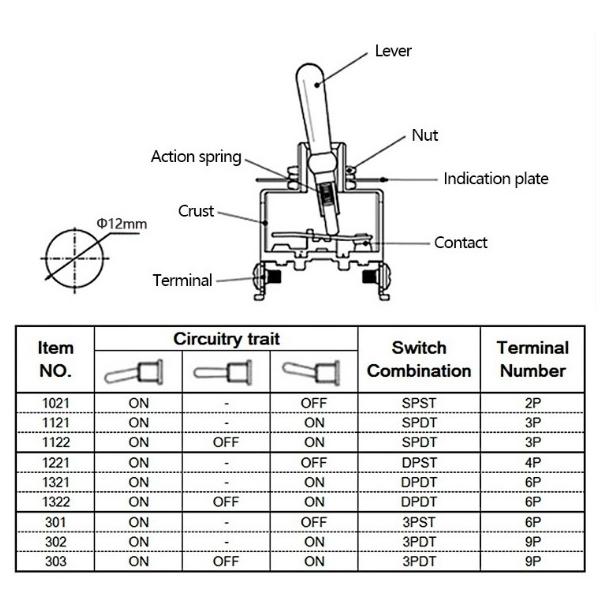 Lever
Nut
Action spring
Indication plate
Crust
Φ12mm
Contact
Terminal

| Item NO. | Circuitry trait | | | Switch Combination | Terminal Number |
|---|---|---|---|---|---|
| 1021 | ON | - | OFF | SPST | 2P |
| 1121 | ON | - | ON | SPDT | 3P |
| 1122 | ON | OFF | ON | SPDT | 3P |
| 1221 | ON | - | OFF | DPST | 4P |
| 1321 | ON | - | ON | DPDT | 6P |
| 1322 | ON | OFF | ON | DPDT | 6P |
| 301 | ON | - | OFF | 3PST | 6P |
| 302 | ON | - | ON | 3PDT | 9P |
| 303 | ON | OFF | ON | 3PDT | 9P |