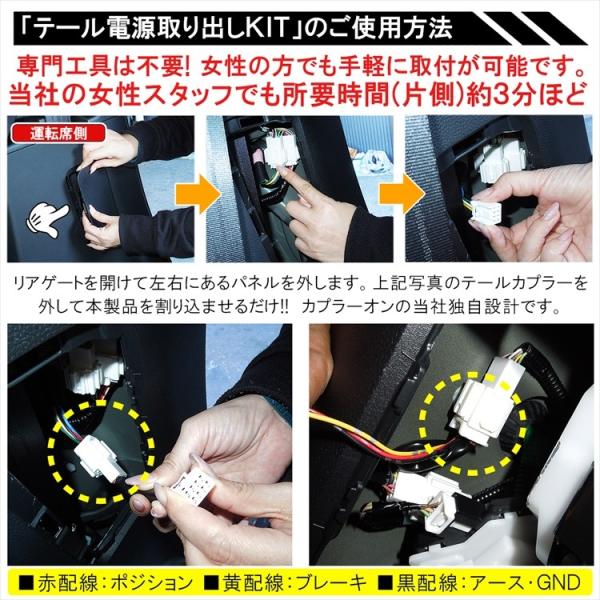 「テール電源取り出しKIT」のご使用方法

専門工具は不要! 女性の方でも手軽に取付が可能です。
当社の女性スタッフでも所要時間(片側)約3分ほど

運転席側

リアゲートを開けて左右にあるパネルを外します。上記写真のテールカプラーを外して本製品を割り込ませるだけ!! カプラーオンの当社独自設計です。

■赤配線:ポジション ■黄配線:ブレーキ ■黒配線:アース・GND