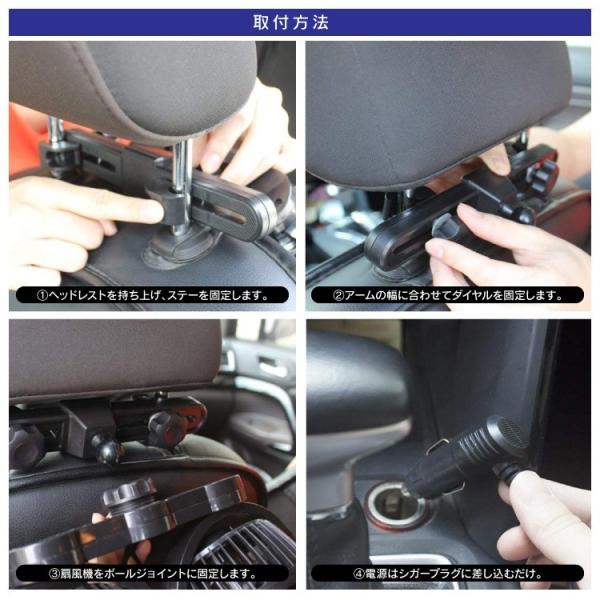 取付方法

①ヘッドレストを持ち上げ、ステーを固定します。

②アームの幅に合わせてダイヤルを固定します。

③扇風機をボールジョイントに固定します。

④電源はシガープラグに差し込むだけ。