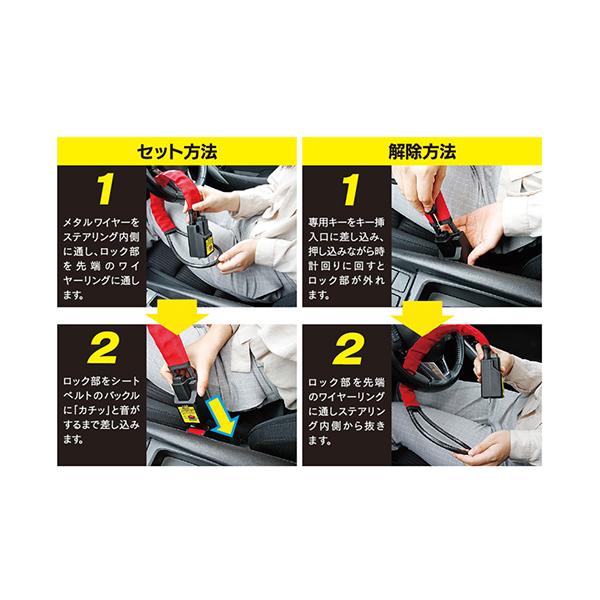 セット方法

1

メタルワイヤーをステアリング内側に通し、ロック部を先端のワイヤーリングに通します。

2

ロック部をシートベルトのバックルに「カチッ」と音がするまで差し込みます。

解除方法

1

専用キーをキー挿入口に差し込み、押し込みながら時計回りに回すとロック部が外れます。

2

ロック部を先端のワイヤーリングに通しステアリング内側から抜きます。