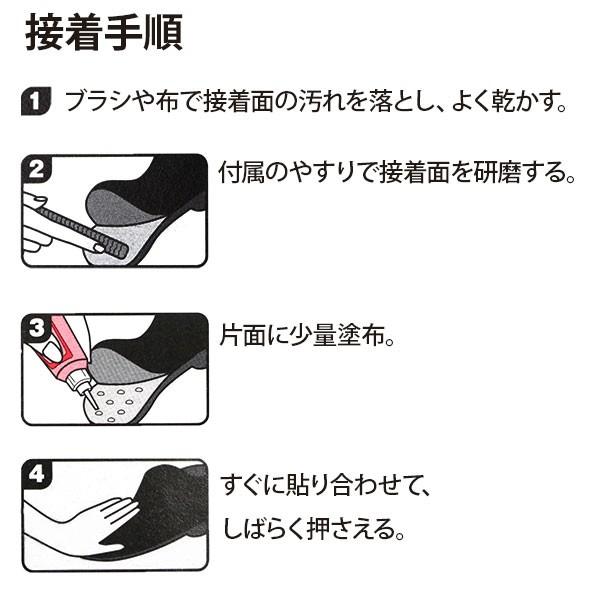 接着手順

1 ブラシや布で接着面の汚れを落とし、よく乾かす。

2 付属のやすりで接着面を研磨する。

3 片面に少量塗布。

4 すぐに貼り合わせて、しばらく押さえる。