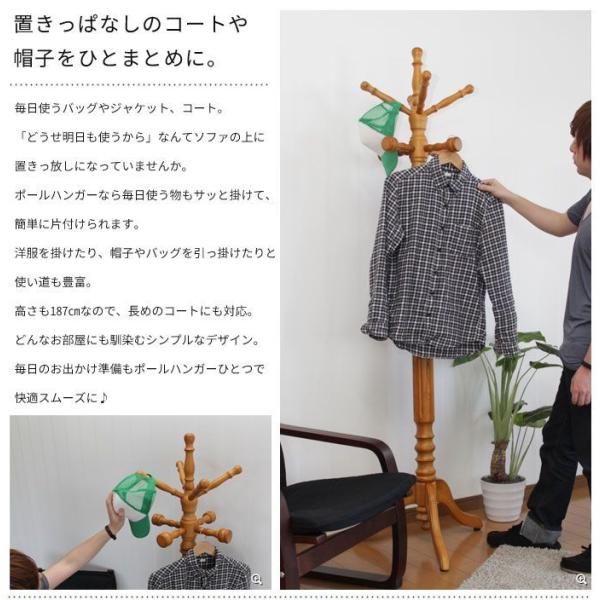 置きっぱなしのコートや
帽子をひとまとめに。

毎日使うバッグやジャケット、コート。
「どうせ明日も使うから」なんてソファの上に
置きっ放しになっていませんか。
ポールハンガーなら毎日使う物もサッと掛けて、
簡単に片付けられます。
洋服を掛けたり、帽子やバッグを引っ掛けたりと
使い道も豊富。
高さも187㎝なので、長めのコートにも対応。
どんなお部屋にも馴染むシンプルなデザイン。
毎日のお出かけ準備もポールハンガーひとつで
快適スムーズに♪