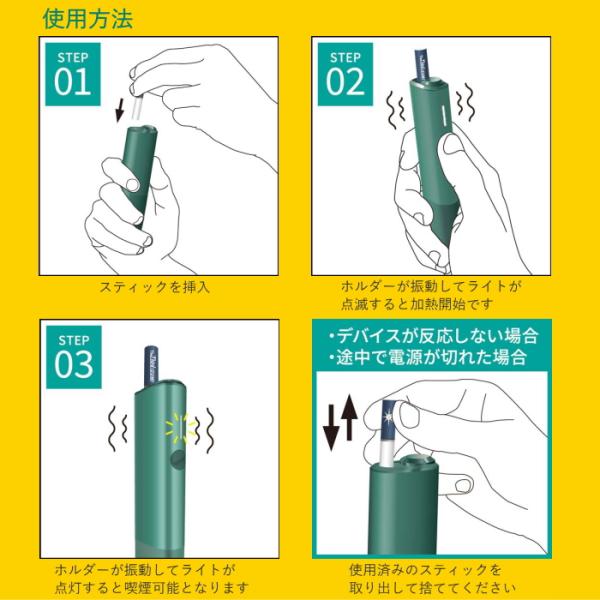 使用方法

STEP 01

スティックを挿入

STEP 02

ホルダーが振動してライトが点滅すると加熱開始です

STEP 03

ホルダーが振動してライトが点灯すると喫煙可能となります

・デバイスが反応しない場合
・途中で電源が切れた場合

使用済みのスティックを取り出して捨ててください