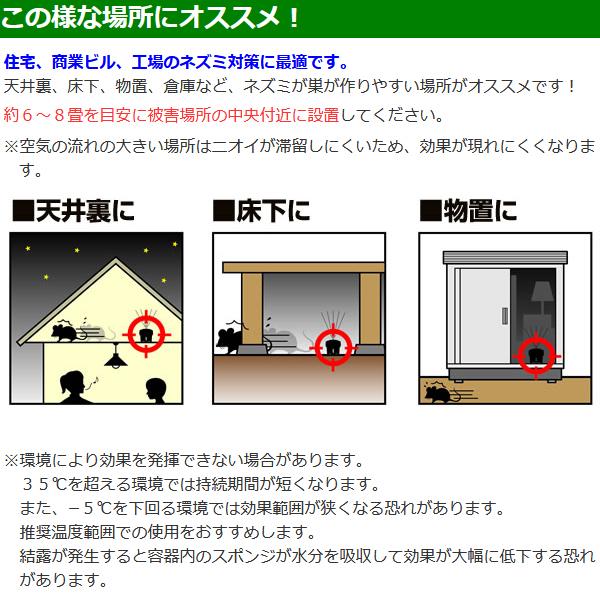 この様な場所にオススメ！

住宅、商業ビル、工場のネズミ対策に最適です。
天井裏、床下、物置、倉庫など、ネズミが巣が作りやすい場所がオススメです！
約６～８畳を目安に被害場所の中央付近に設置してください。
※空気の流れの大きい場所はニオイが滞留しにくいため、効果が現れにくくなります。

■天井裏に

■床下に

■物置に

※環境により効果を発揮できない場合があります。
３５℃を超える環境では持続期間が短くなります。
また、－５℃を下回る環境では効果範囲が狭くなる恐れがあります。
推奨温度範囲での使用をおすすめします。
結露が発生すると容器内のスポンジが水分を吸収して効果が大幅に低下する恐れがあります。