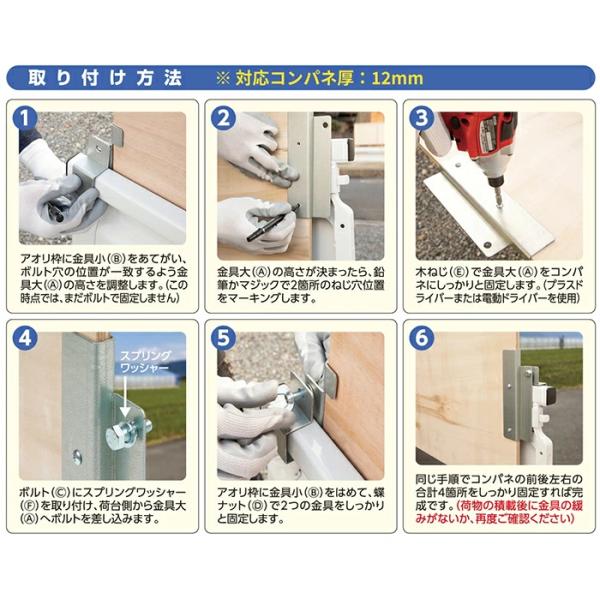 取り付け方法　※対応コンパネ厚：12mm

1
アオリ枠に金具小（Ⓑ）をあてがい、ボルト穴の位置が一致するよう金具大（Ⓐ）の高さを調整します。（この時点では、まだボルトで固定しません）

2
金具大（Ⓐ）の高さが決まったら、鉛筆かマジックで2箇所のねじ穴位置をマーキングします。

3
木ねじ（Ⓔ）で金具大（Ⓐ）をコンパネにしっかりと固定します。（プラスドライバーまたは電動ドライバーを使用）

4
スプリングワッシャー
ボルト（Ⓒ）にスプリングワッシャー（Ⓕ）を取り付け、荷台側から金具大（Ⓐ）へボルトを差し込みます。

5
アオリ枠に金具小（Ⓑ）をはめて、蝶ナット（Ⓓ）で2つの金具をしっかりと固定します。

6
同じ手順でコンパネの前後左右の合計4箇所をしっかり固定すれば完成です。（荷物の積載後に金具の緩みがないか、再度ご確認ください）