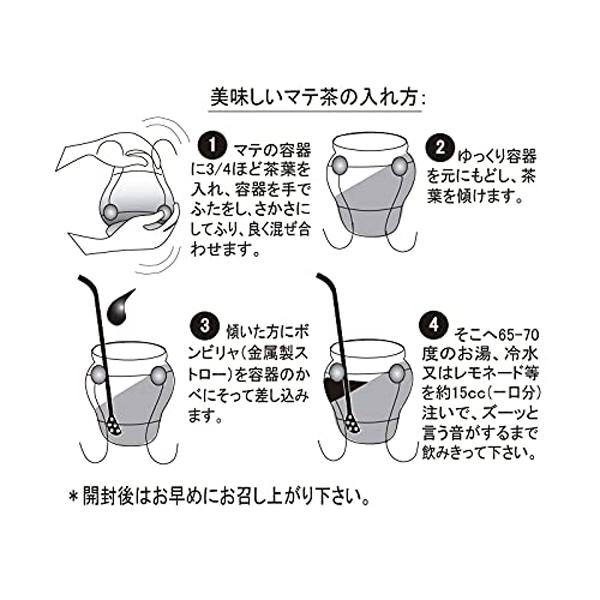 美味しいマテ茶の入れ方:

1 マテの容器に3/4ほど茶葉を入れ、容器を手でふたをし、さかさにしてふり、良く混ぜ合わせます。

2 ゆっくり容器を元にもどし、茶葉を傾けます。

3 傾いた方にボンビリャ(金属製ストロー)を容器のかべにそって差し込みます。

4 そこへ65-70度のお湯、冷水又はレモネード等を約15cc(一口分)注いで、ズーッと言う音がするまで飲みきって下さい。

＊開封後はお早めにお召し上がり下さい。