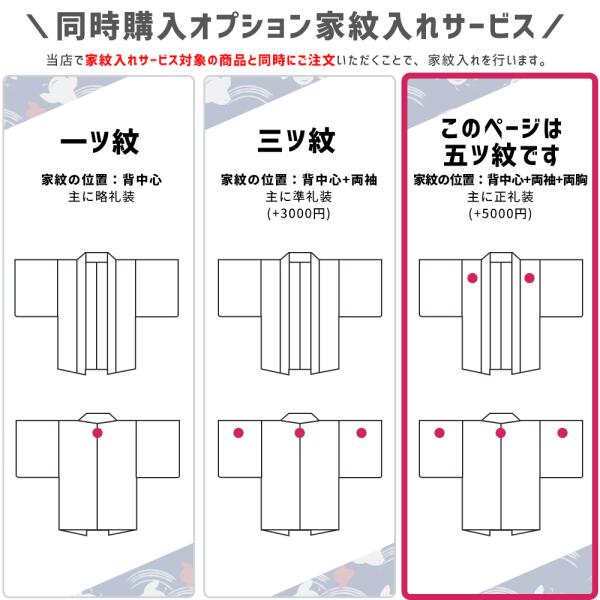 ＼同時購入オプション家紋入れサービス／

当店で家紋入れサービス対象の商品と同時にご注文いただくことで、家紋入れを行います。

一ツ紋

家紋の位置：背中心
主に略礼装

三ツ紋

家紋の位置：背中心+両袖
主に準礼装
(+3000円)

このページは五ツ紋です

家紋の位置：背中心+両袖+両胸
主に正礼装
(+5000円)