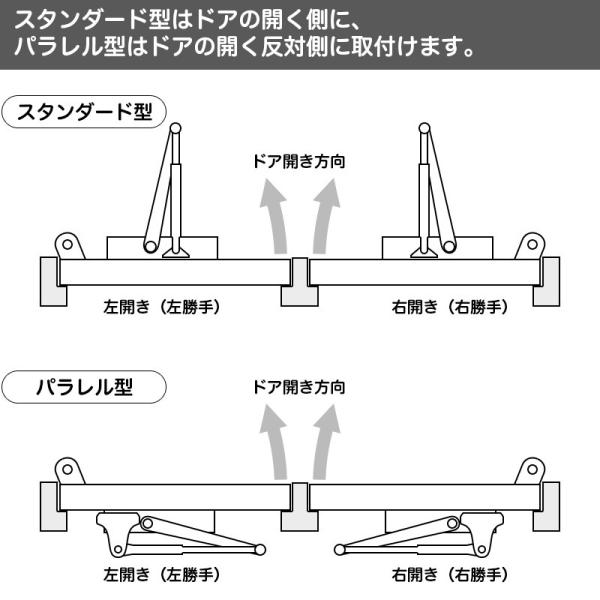 スタンダード型はドアの開く側に、
パラレル型はドアの開く反対側に取付けます。

スタンダード型

ドア開き方向

左開き（左勝手）

右開き（右勝手）

パラレル型

ドア開き方向

左開き（左勝手）

右開き（右勝手）