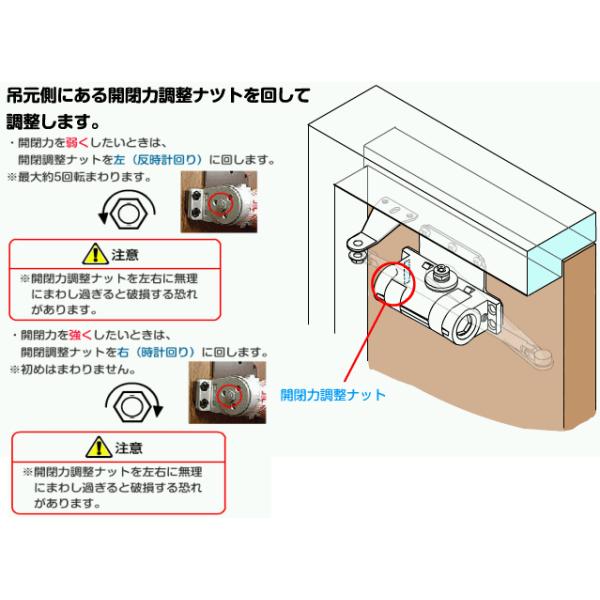 吊元側にある開閉力調整ナットを回して調整します。

・開閉力を弱くしたいときは、
開閉調整ナットを左（反時計回り）に回します。
※最大約5回転まわります。

注意
※開閉力調整ナットを左右に無理にまわし過ぎると破損する恐れがあります。

・開閉力を強くしたいときは、
開閉調整ナットを右（時計回り）に回します。
※初めはまわりません。

注意
※開閉力調整ナットを左右に無理にまわし過ぎると破損する恐れがあります。

開閉力調整ナット