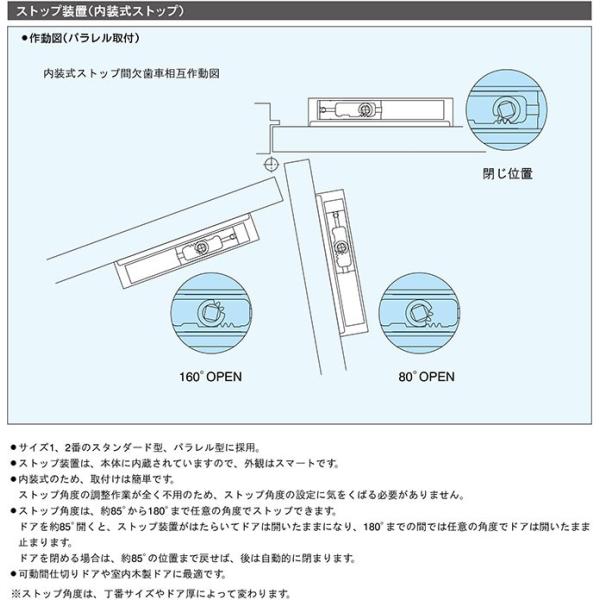 ストップ装置（内装式ストップ）

●作動図（パラレル取付）

内装式ストップ間欠歯車相互作動図

閉じ位置

160° OPEN

80° OPEN

●サイズ1、2番のスタンダード型、パラレル型に採用。
●ストップ装置は、本体に内蔵されていますので、外観はスマートです。
●内装式のため、取付けは簡単です。
ストップ角度の調整作業が全く不用のため、ストップ角度の設定に気をくばる必要がありません。
●ストップ角度は、約85°から180°まで任意の角度でストップできます。
ドアを約85°開くと、ストップ装置がはたらいてドアは開いたままになり、180°までの間では任意の角度でドアは開いたまま止まります。
ドアを閉める場合は、約85°の位置まで戻せば、後は自動的に閉まります。
●可動間仕切りドアや室内木製ドアに最適です。
※ストップ角度は、丁番サイズやドア厚によって変わります。