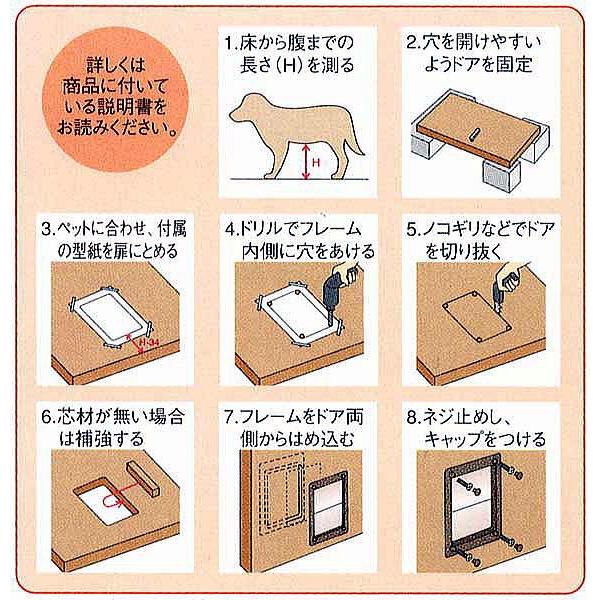 詳しくは商品に付いている説明書をお読みください。

1.床から腹までの長さ(H)を測る

H

2.穴を開けやすいようドアを固定

3.ペットに合わせ、付属の型紙を扉にとめる

H-34

4.ドリルでフレーム内側に穴をあける

5.ノコギリなどでドアを切り抜く

6.芯材が無い場合は補強する

7.フレームをドア両側からはめ込む

8.ネジ止めし、キャップをつける