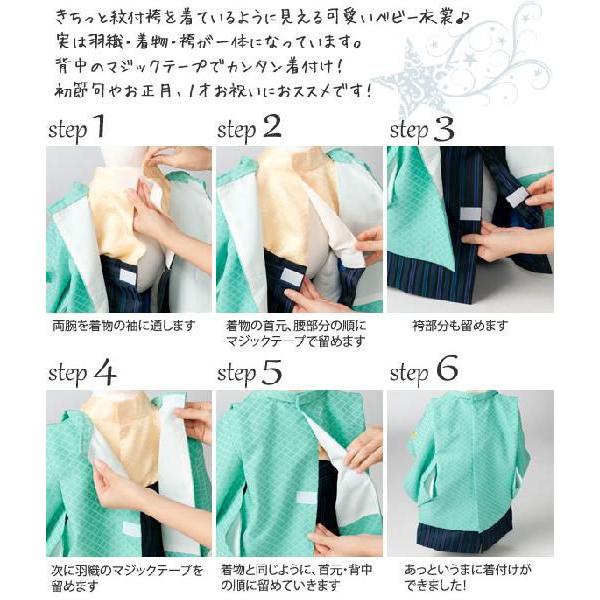 きちっと紋付袴を着ているように見える可愛いベビー衣裳♪
実は羽織・着物・袴が一体になっています。
背中のマジックテープでカンタン着付け!
初節句やお正月、1才お祝いにおススメです!

step 1

両腕を着物の袖に通します

step 2

着物の首元、腰部分の順にマジックテープで留めます

step 3

袴部分も留めます

step 4

次に羽織のマジックテープを留めます

step 5

着物と同じように、首元・背中の順に留めていきます

step 6

あっというまに着付けができました!