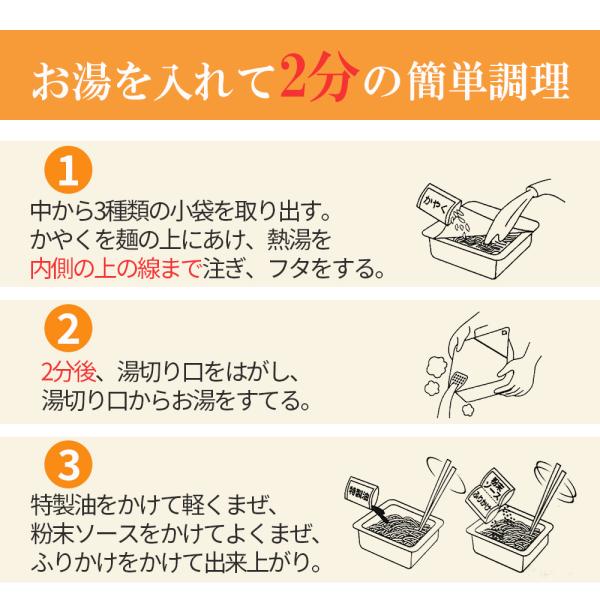 お湯を入れて2分の簡単調理

1

中から3種類の小袋を取り出す。
かやくを麺の上にあけ、熱湯を
内側の上の線まで注ぎ、フタをする。

かやく

2

2分後、湯切り口をはがし、
湯切り口からお湯をすてる。

3

特製油をかけて軽くまぜ、
粉末ソースをかけてよくまぜ、
ふりかけをかけて出来上がり。

特製油

粉末ソース
ふりかけ