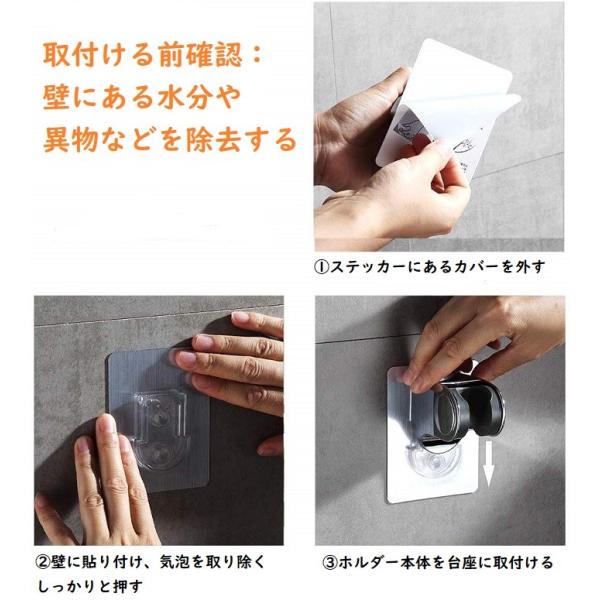 取付ける前確認：
壁にある水分や
異物などを除去する

①ステッカーにあるカバーを外す

②壁に貼り付け、気泡を取り除く
しっかりと押す

③ホルダー本体を台座に取付ける