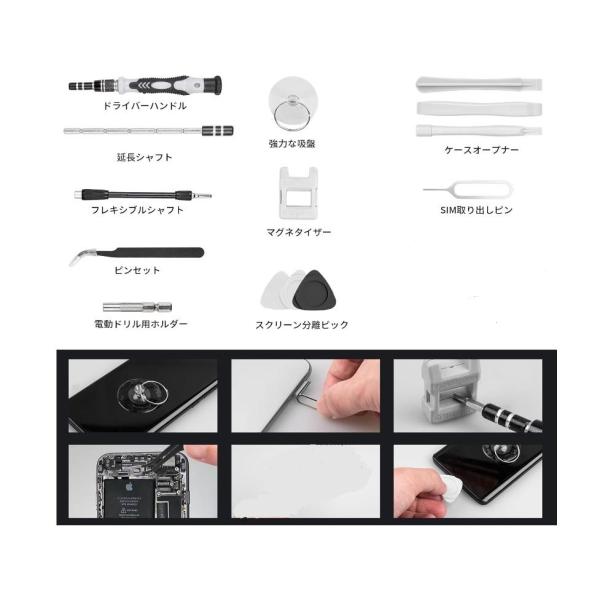 ドライバーハンドル

延長シャフト

フレキシブルシャフト

ピンセット

電動ドリル用ホルダー

強力な吸盤

マグネタイザー

スクリーン分離ピック

ケースオープナー

SIM取り出しピン