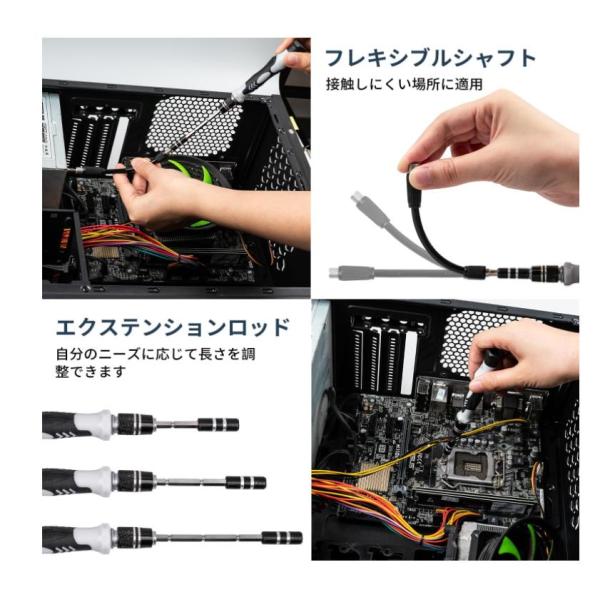 フレキシブルシャフト
接触しにくい場所に適用

エクステンションロッド
自分のニーズに応じて長さを調整できます