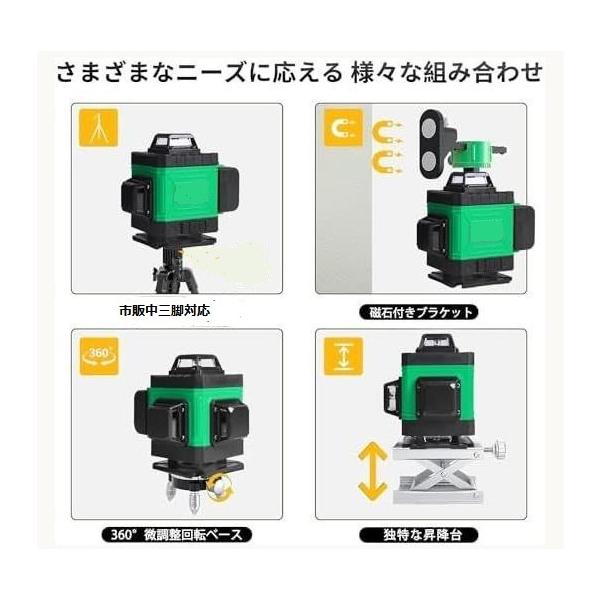 さまざまなニーズに応える 様々な組み合わせ

市販中三脚対応

磁石付きブラケット

360°

360° 微調整回転ベース

独特な昇降台