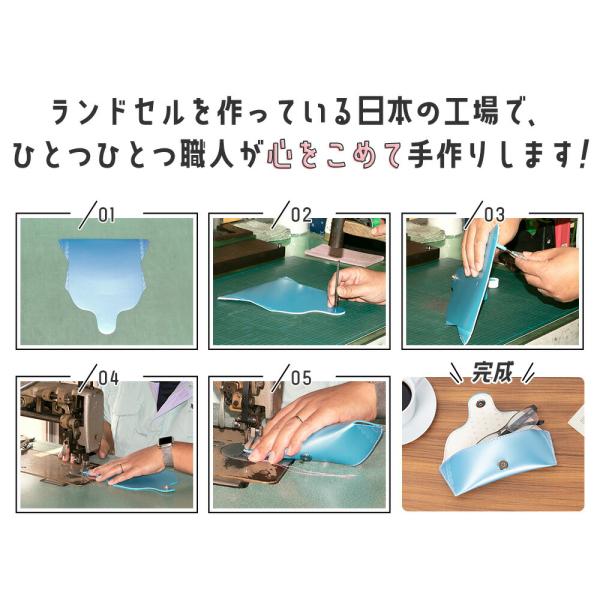 ランドセルを作っている日本の工場で、
ひとつひとつ職人が心をこめて手作りします!

01

02

03

04

05

完成