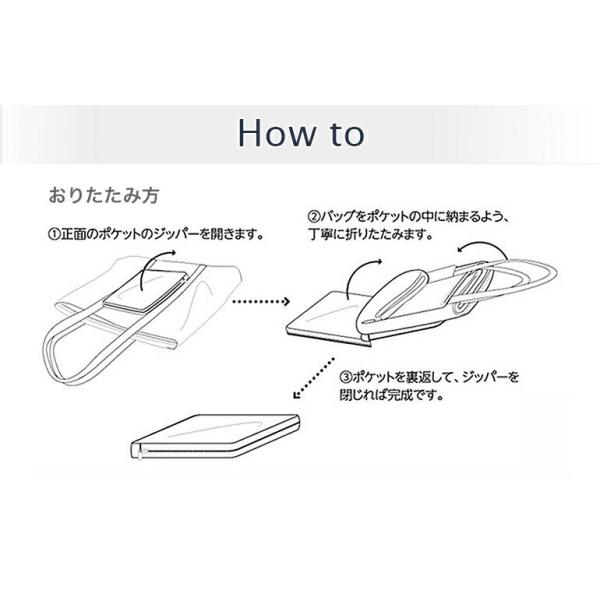 How to

おりたたみ方

①正面のポケットのジッパーを開きます。

②バッグをポケットの中に納まるよう、丁寧に折りたたみます。

③ポケットを裏返して、ジッパーを閉じれば完成です。