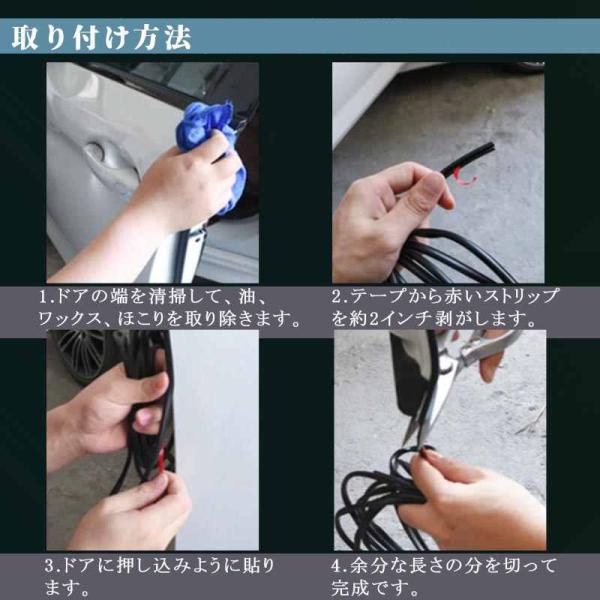 取り付け方法

1.ドアの端を清掃して、油、ワックス、ほこりを取り除きます。

2.テープから赤いストリップを約2インチ剥がします。

3.ドアに押し込みように貼ります。

4.余分な長さの分を切って完成です。