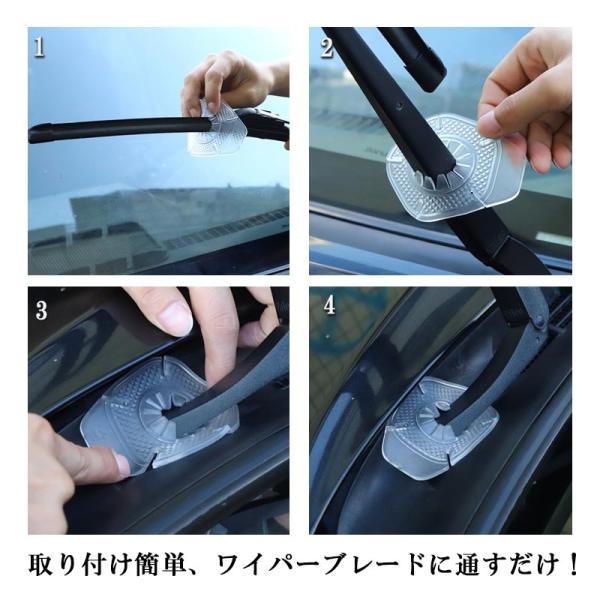 1

2

3

4

取り付け簡単、ワイパーブレードに通すだけ！