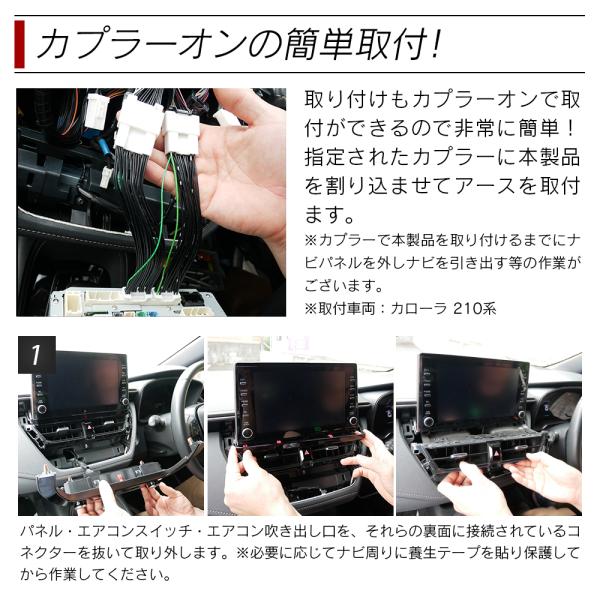 カプラーオンの簡単取付!

取り付けもカプラーオンで取付ができるので非常に簡単!指定されたカプラーに本製品を割り込ませてアースを取付ます。

※カプラーで本製品を取り付けるまでにナビパネルを外しナビを引き出す等の作業がございます。

※取付車両:カローラ 210系

1

パネル・エアコンスイッチ・エアコン吹き出し口を、それらの裏面に接続されているコネクターを抜いて取り外します。※必要に応じてナビ周りに養生テープを貼り保護してから作業してください。