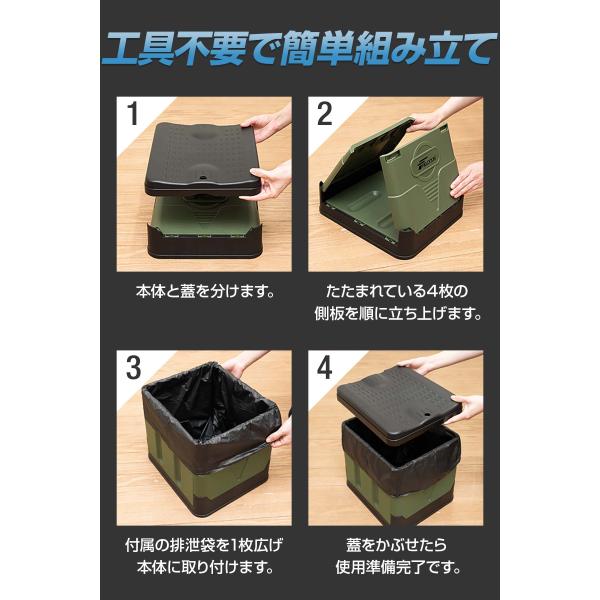 工具不要で簡単組み立て

1

本体と蓋を分けます。

2

たたまれている4枚の側板を順に立ち上げます。

3

付属の排泄袋を1枚広げ本体に取り付けます。

4

蓋をかぶせたら使用準備完了です。