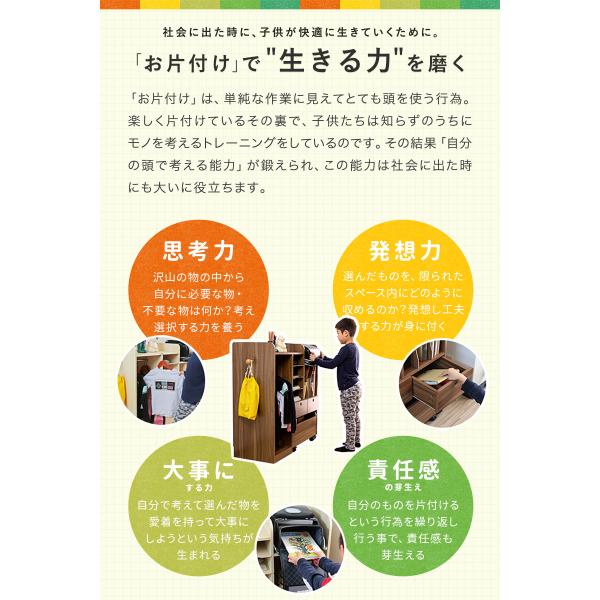 社会に出た時に、子供が快適に生きていくために。

「お片付け」で"生きる力"を磨く

「お片付け」は、単純な作業に見えてとても頭を使う行為。楽しく片付けているその裏で、子供たちは知らずのうちにモノを考えるトレーニングをしているのです。その結果「自分の頭で考える能力」が鍛えられ、この能力は社会に出た時にも大いに役立ちます。

思考力
沢山の物の中から自分に必要な物・不要な物は何か?考え選択する力を養う

発想力
選んだものを、限られたスペース内にどのように収めるのか?発想し工夫する力が身に付く

大事に
する力
自分で考えて選んだ物を愛着を持って大事にしようという気持ちが生まれる

責任感
の芽生え
自分のものを片付けるという行為を繰り返し行う事で、責任感も芽生える