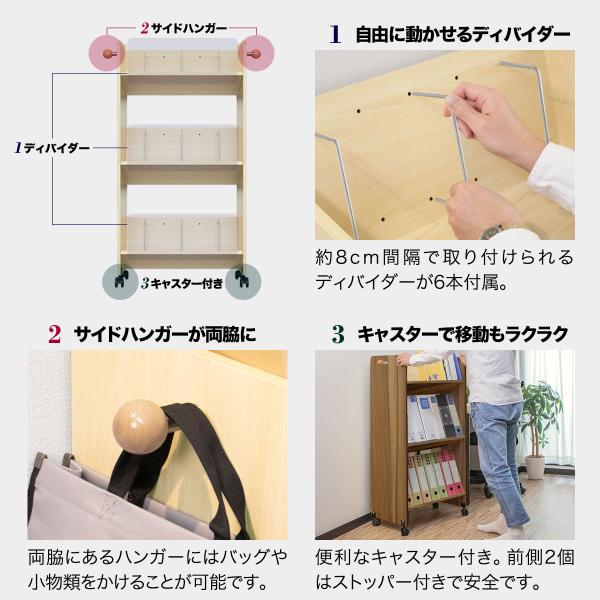 2 サイドハンガー

1 ディバイダー

3 キャスター付き

1 自由に動かせるディバイダー

約8cm間隔で取り付けられるディバイダーが6本付属。

2 サイドハンガーが両脇に

両脇にあるハンガーにはバッグや小物類をかけることが可能です。

3 キャスターで移動もラクラク

便利なキャスター付き。前側2個はストッパー付きで安全です。