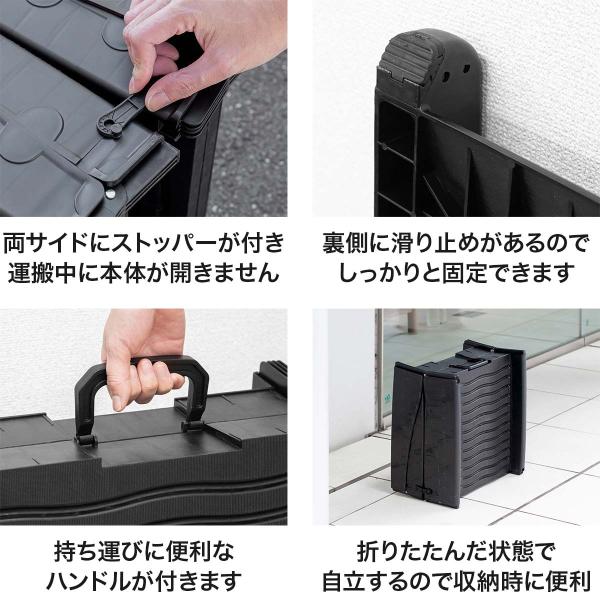 両サイドにストッパーが付き
運搬中に本体が開きません

裏側に滑り止めがあるので
しっかりと固定できます

持ち運びに便利な
ハンドルが付きます

折りたたんだ状態で
自立するので収納時に便利