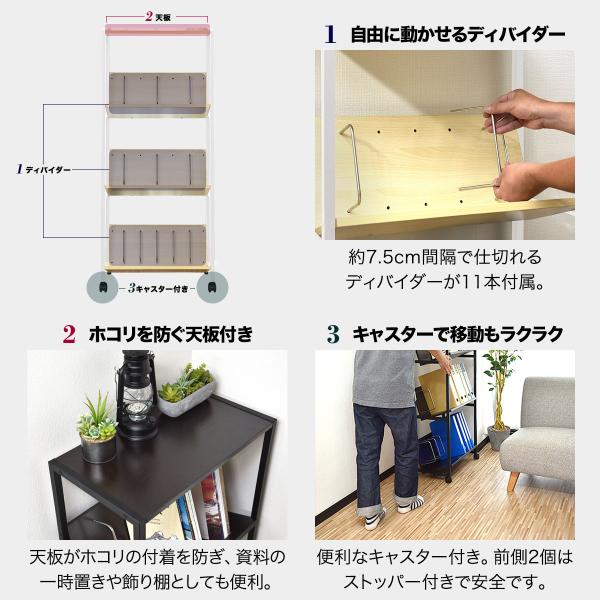 2 天板

1 ディバイダー

3 キャスター付き

1 自由に動かせるディバイダー

約7.5cm間隔で仕切れるディバイダーが11本付属。

2 ホコリを防ぐ天板付き

天板がホコリの付着を防ぎ、資料の一時置きや飾り棚としても便利。

3 キャスターで移動もラクラク

便利なキャスター付き。前側2個はストッパー付きで安全です。