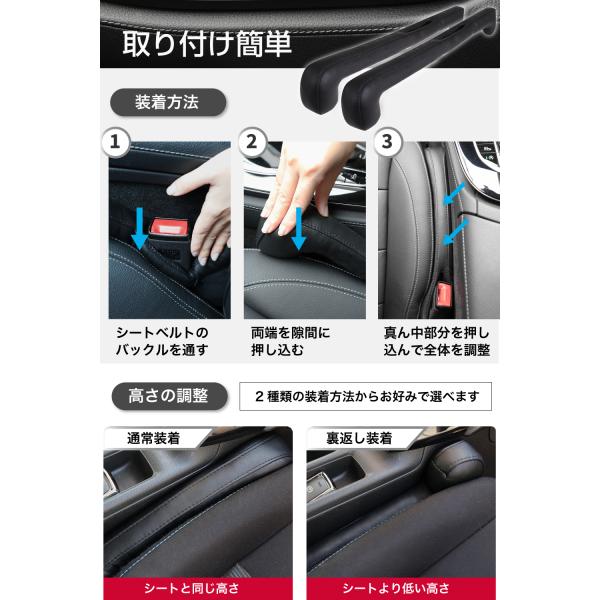 取り付け簡単

装着方法

1

シートベルトのバックルを通す

2

両端を隙間に押し込む

3

真ん中部分を押し込んで全体を調整

高さの調整

２種類の装着方法からお好みで選べます

通常装着

シートと同じ高さ

裏返し装着

シートより低い高さ