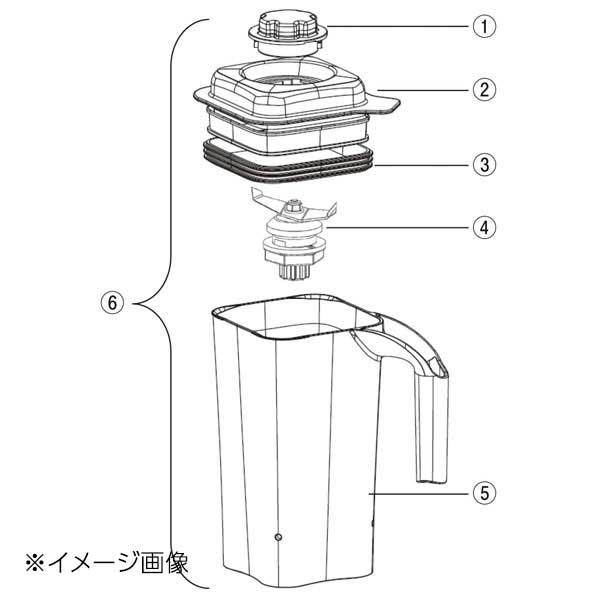 ①
②
③
④
⑥
⑤
※イメージ画像