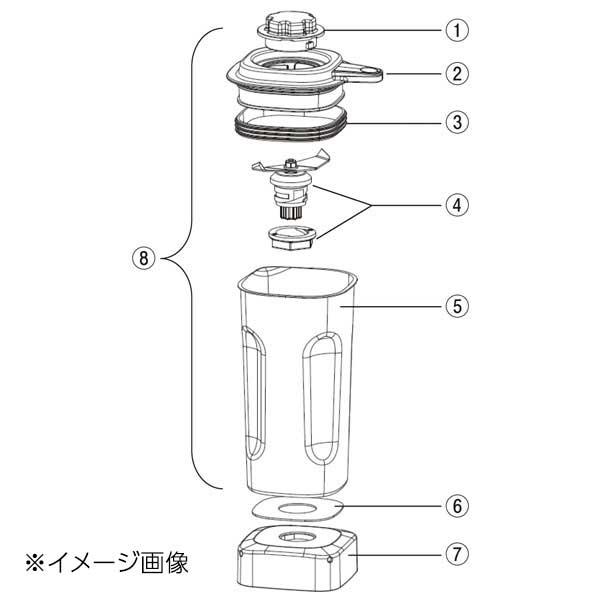 ①
②
③
④
⑧
⑤
⑥
⑦
※イメージ画像