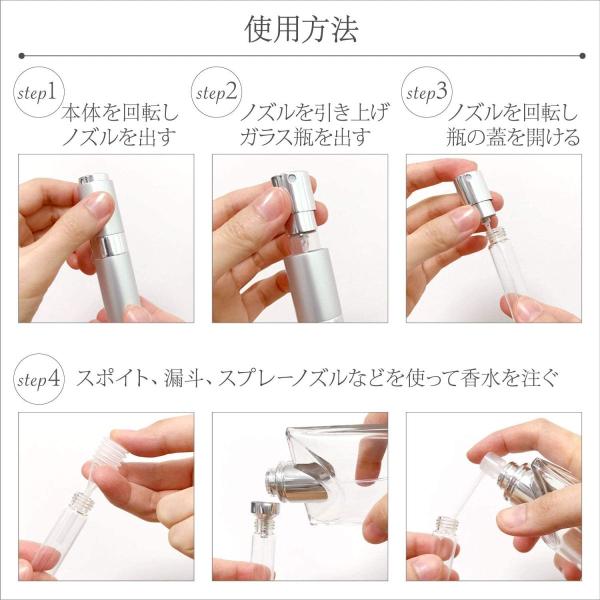 使用方法

step1 本体を回転し ノズルを出す

step2 ノズルを引き上げ ガラス瓶を出す

step3 ノズルを回転し 瓶の蓋を開ける

step4 スポイト、漏斗、スプレーノズルなどを使って香水を注ぐ