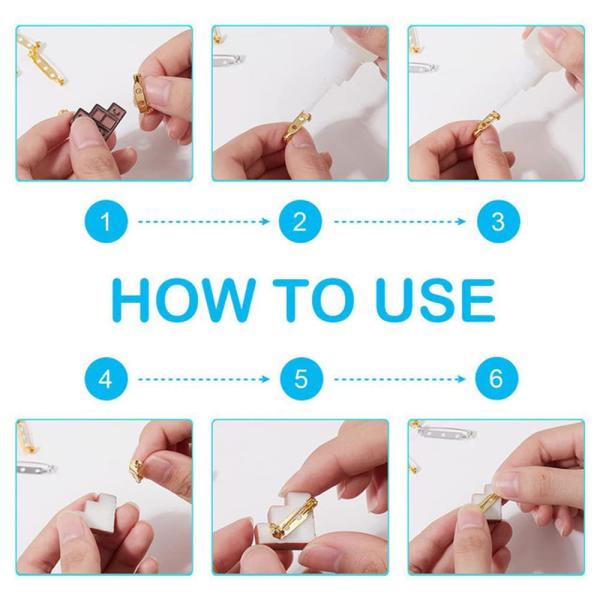 1
2
3
HOW TO USE
4
5
6