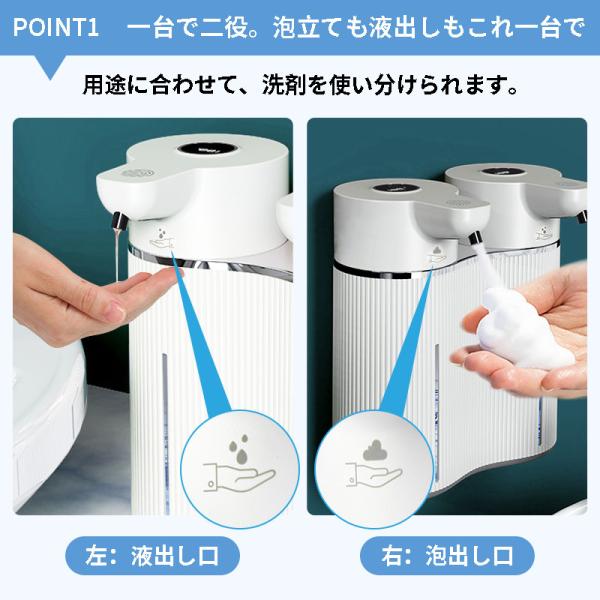 POINT1　一台で二役。泡立ても液出しもこれ一台で

用途に合わせて、洗剤を使い分けられます。

左：液出し口

右：泡出し口