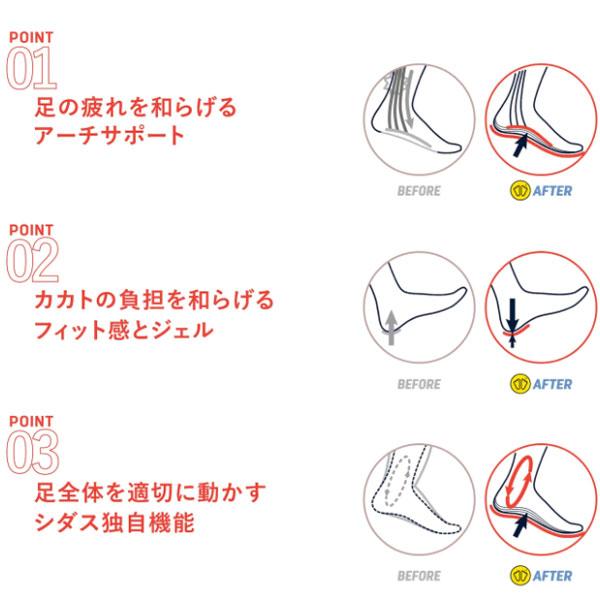 POINT
01
足の疲れを和らげる
アーチサポート

BEFORE
AFTER

POINT
02
カカトの負担を和らげる
フィット感とジェル

BEFORE
AFTER

POINT
03
足全体を適切に動かす
シダス独自機能

BEFORE
AFTER