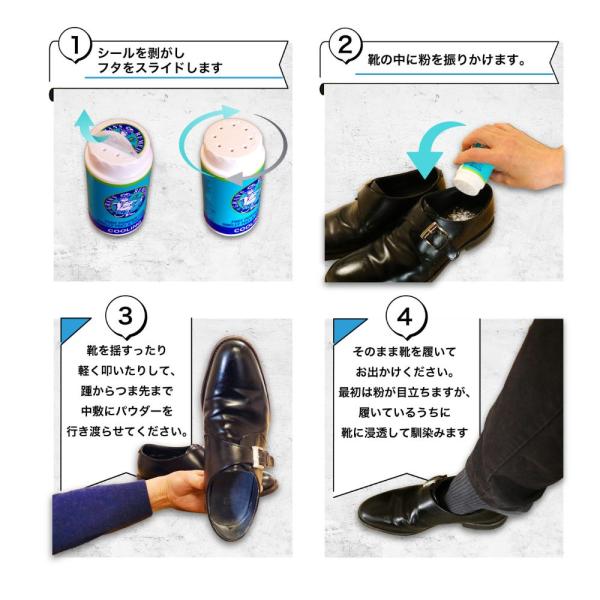 1
シールを剥がし
フタをスライドします

COOLING

COOLING

2
靴の中に粉を振りかけます。

3
靴を揺すったり
軽く叩いたりして、
踵からつま先まで
中敷にパウダーを
行き渡らせてください。

4
そのまま靴を履いて
お出かけください。
最初は粉が目立ちますが、
履いているうちに
靴に浸透して馴染みます