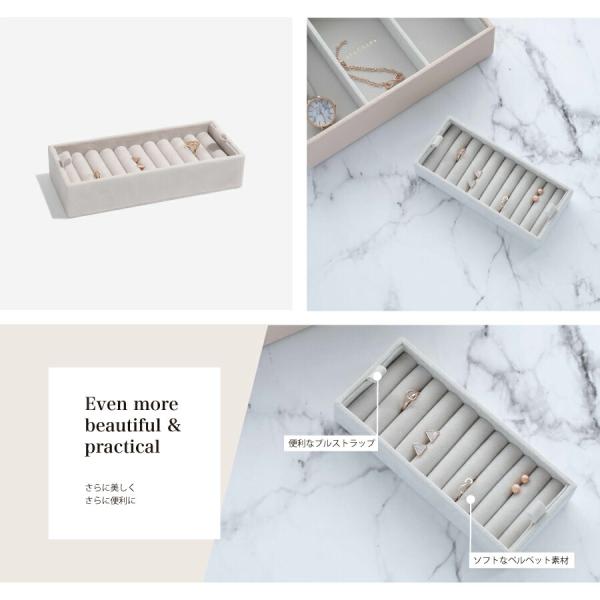 Even more beautiful & practical

さらに美しく
さらに便利に

便利なプルストラップ

ソフトなベルベット素材