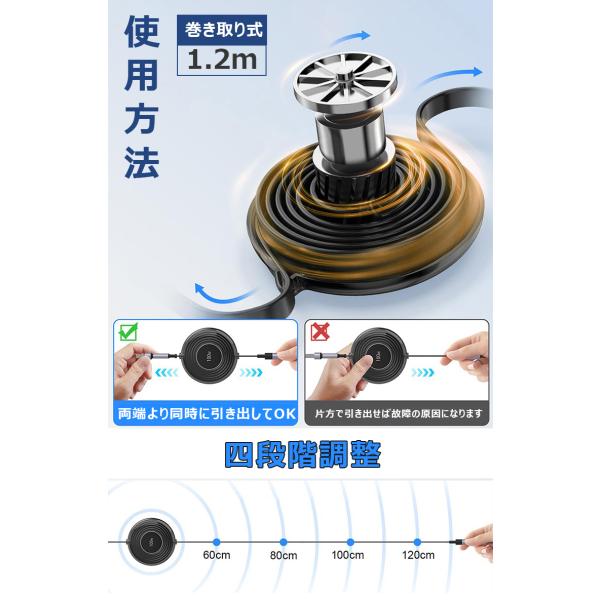 使用方法

巻き取り式
1.2m

両端より同時に引き出してOK

片方で引き出せば故障の原因になります

四段階調整

60cm
80cm
100cm
120cm