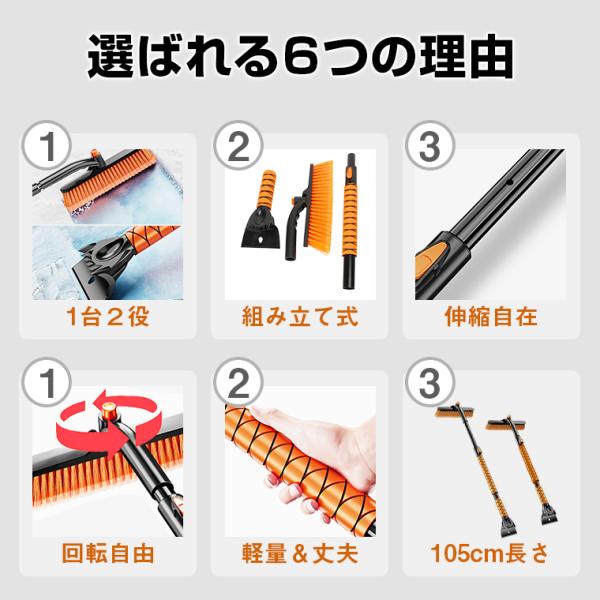 選ばれる6つの理由

1
1台２役

2
組み立て式

3
伸縮自在

1
回転自由

2
軽量＆丈夫

3
105cm長さ