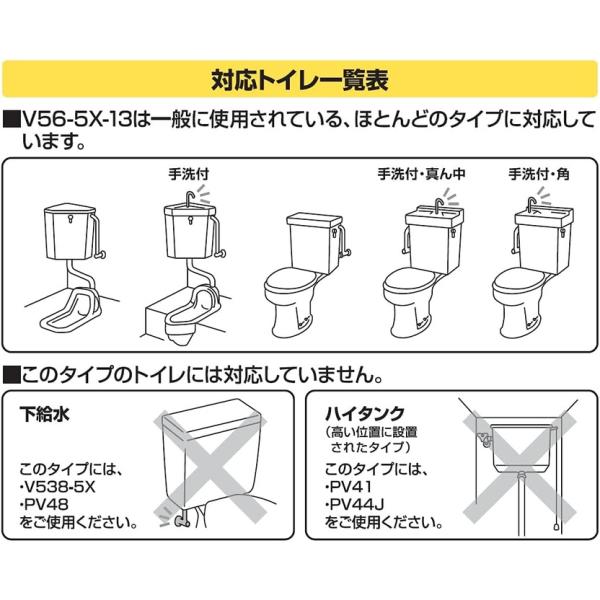 対応トイレ一覧表

■V56-5X-13は一般に使用されている、ほとんどのタイプに対応しています。

手洗付

手洗付・真ん中

手洗付・角

■このタイプのトイレには対応していません。

下給水

このタイプには、
・V538-5X
・PV48
をご使用ください。

ハイタンク
（高い位置に設置されたタイプ）

このタイプには、
・PV41
・PV44J
をご使用ください。