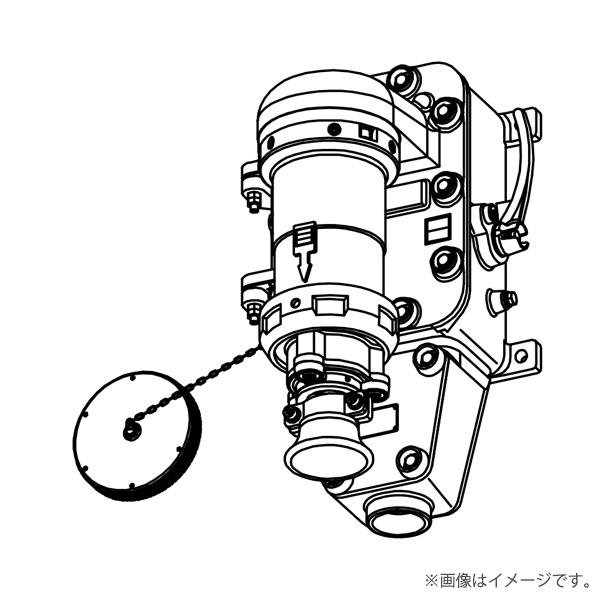 ※画像はイメージです。