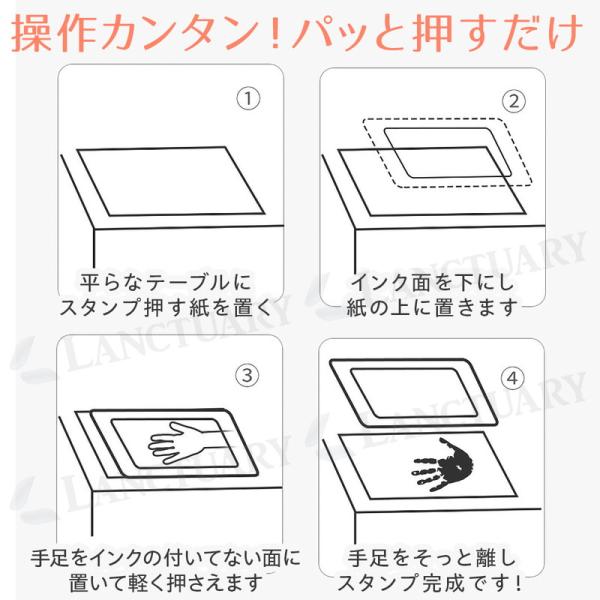 操作カンタン！パッと押すだけ

①
平らなテーブルに
スタンプ押す紙を置く

②
インク面を下にし
紙の上に置きます

③
手足をインクの付いてない面に
置いて軽く押さえます

④
手足をそっと離し
スタンプ完成です！

LANCTUARY
LANCTUARY
LANCTUARY
LANCTUARY