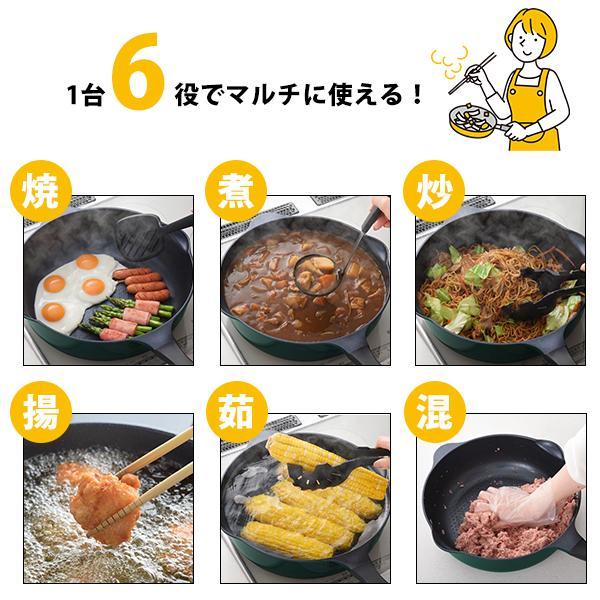 1台6役でマルチに使える！

焼

煮

炒

揚

茹

混