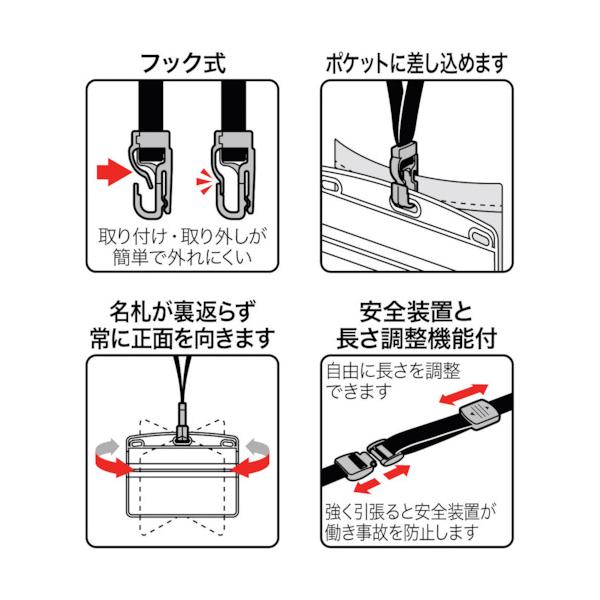 フック式

取り付け・取り外しが簡単で外れにくい

ポケットに差し込めます

名札が裏返らず常に正面を向きます

安全装置と長さ調整機能付

自由に長さを調整できます

強く引張ると安全装置が働き事故を防止します