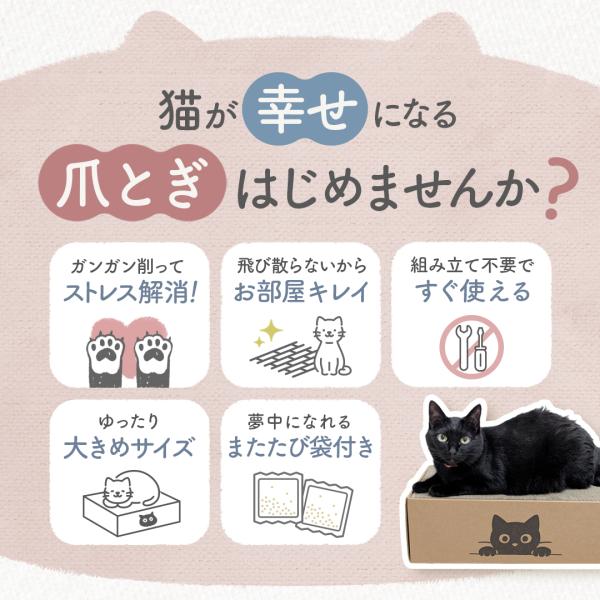 猫が幸せになる
爪とぎはじめませんか？

ガンガン削って
ストレス解消！

飛び散らないから
お部屋キレイ

組み立て不要で
すぐ使える

ゆったり
大きめサイズ

夢中になれる
またたび袋付き