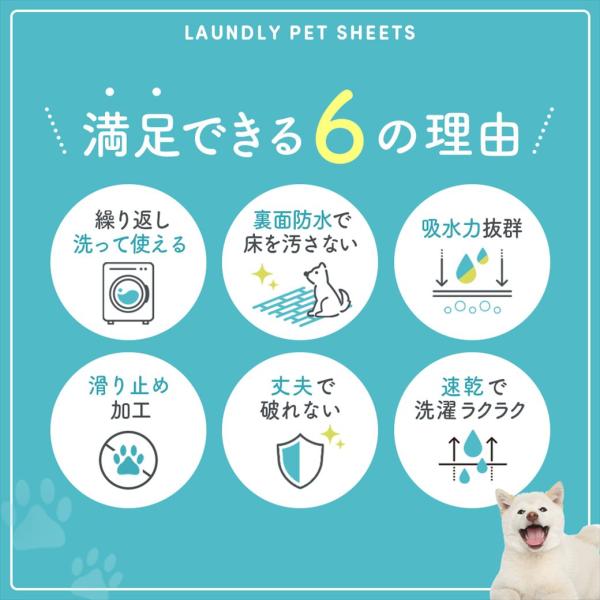 LAUNDLY PET SHEETS

満足できる6の理由

繰り返し
洗って使える

裏面防水で
床を汚さない

吸水力抜群

滑り止め
加工

丈夫で
破れない

速乾で
洗濯ラクラク